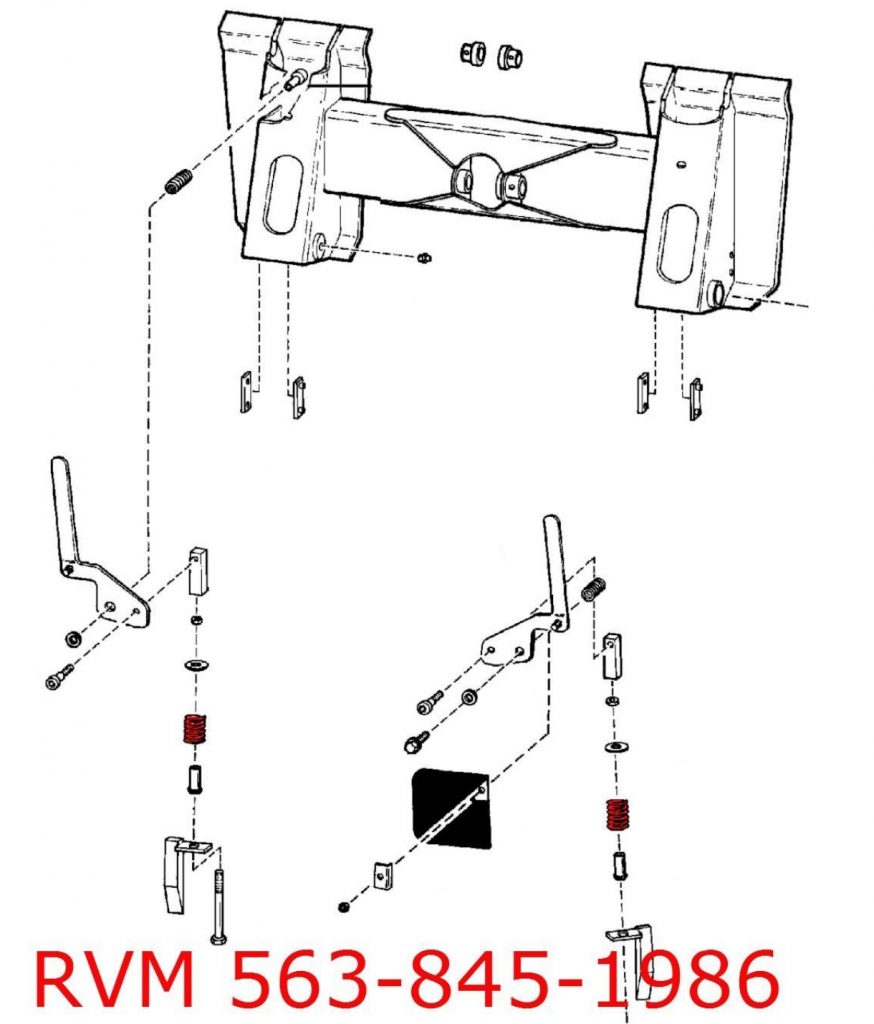 RVM 563-845-1986